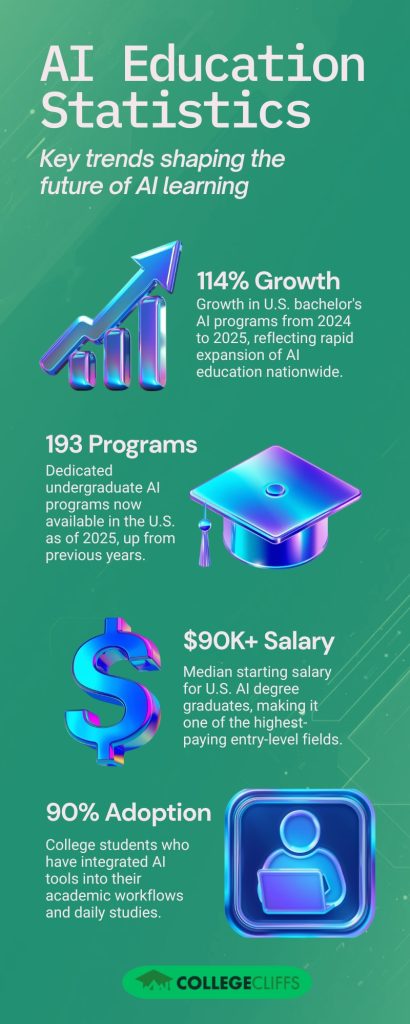 AI Education Statistics

Key trends shaping the future of AI learning

114% Growth
Growth in U.S. bachelor's AI programs from 2024 to 2025, reflecting rapid expansion of AI education nationwide.

193 Programs
Dedicated undergraduate AI programs now available in the U.S. as of 2025, up from previous years.

$90K+ Salary
Median starting salary for U.S. AI degree graduates, making it one of the highest-paying entry-level fields.

90% Adoption
College students who have integrated AI tools into their academic workflows and daily studies.

COLLEGECLIFFS